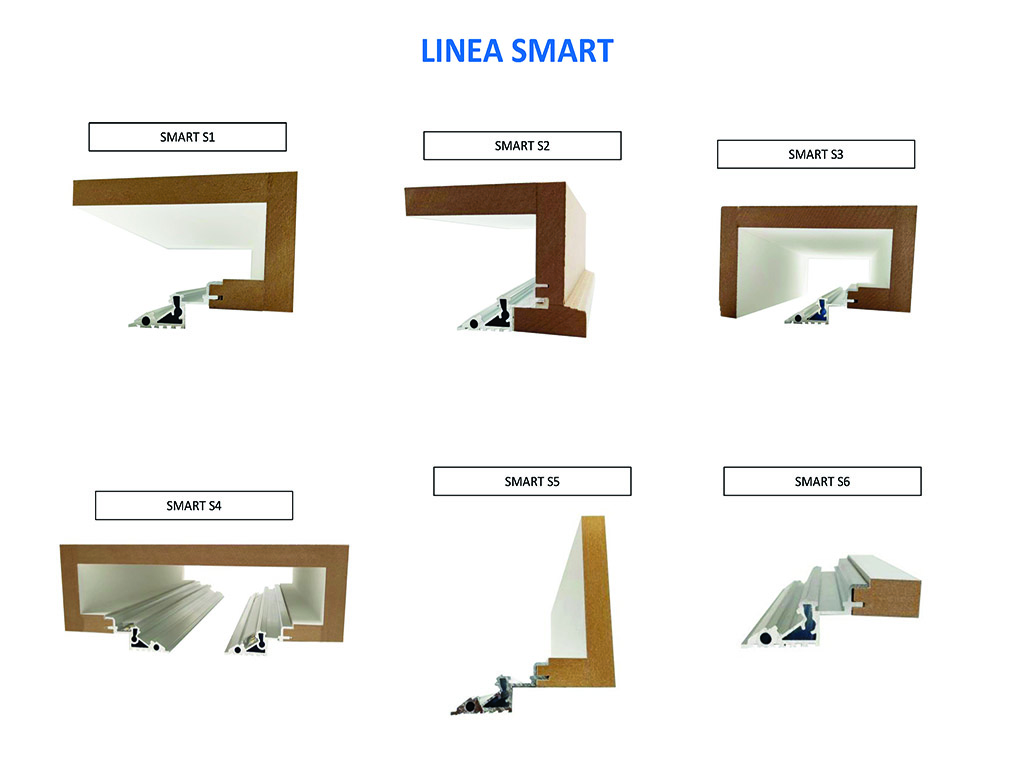 LINEA SMART

SMART S1

SMART S2

SMART S3

SMART S4

SMART S5

SMART S6